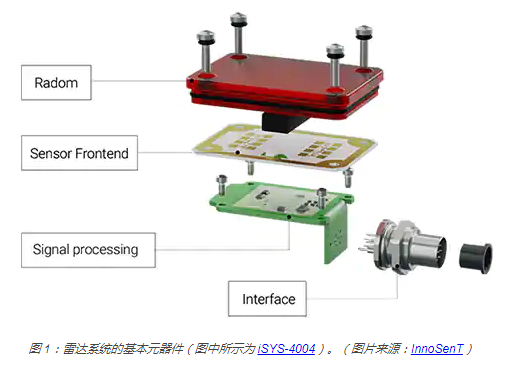 Radom

Sensor Frontend

Signal processing

Interface

图 1：雷达系统的基本元器件（图中所示为 iSYS-4004）。（图片来源：InnoSenT）